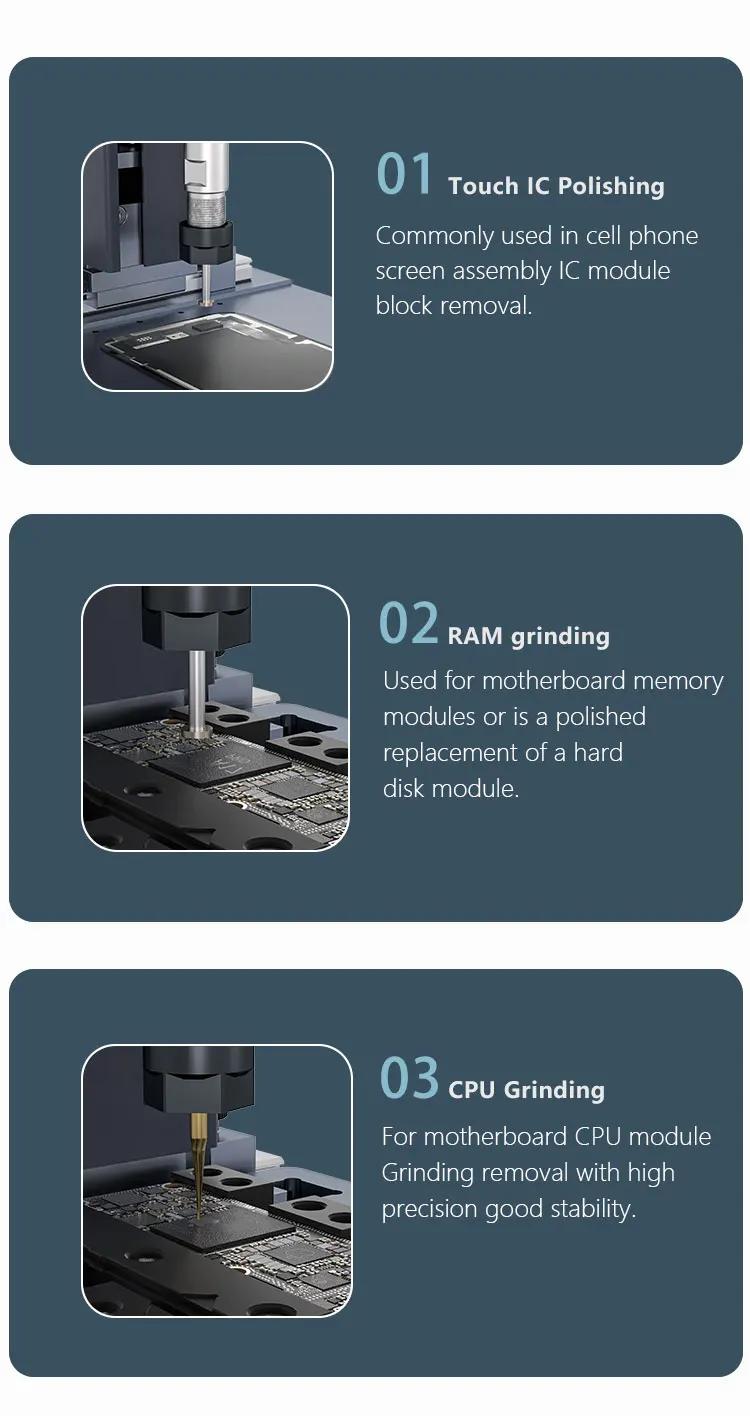 01 Touch IC Polishing

Commonly used in cell phone screen assembly IC module block removal.

02 RAM grinding

Used for motherboard memory modules or is a polished replacement of a hard disk module.

03 CPU Grinding

For motherboard CPU module Grinding removal with high precision good stability.